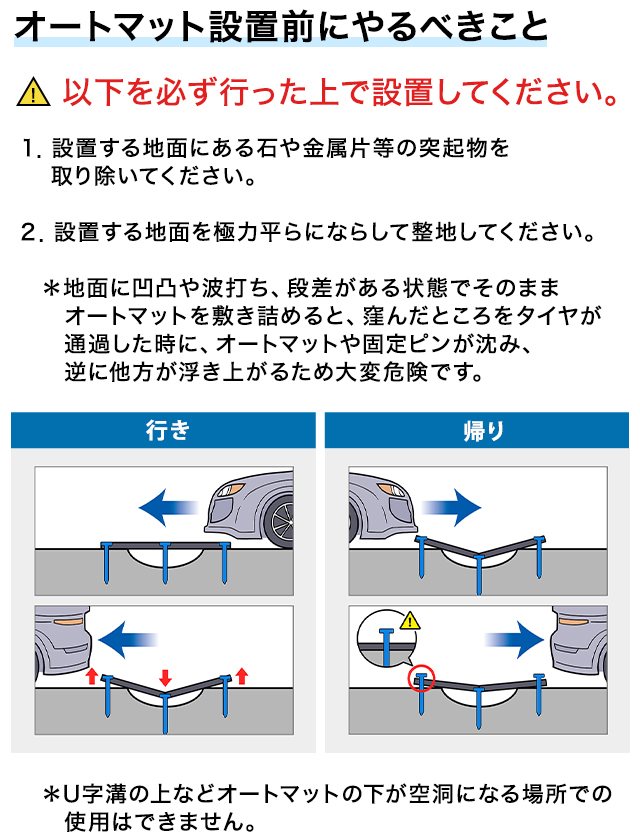 オートマット設置前にやるべきこと

以下を必ず行った上で設置してください。

1. 設置する地面にある石や金属片等の突起物を取り除いてください。

2. 設置する地面を極力平らにならして整地してください。

＊地面に凹凸や波打ち、段差がある状態でそのままオートマットを敷き詰めると、窪んだところをタイヤが通過した時に、オートマットや固定ピンが沈み、逆に他方が浮き上がるため大変危険です。

行き

帰り

＊U字溝の上などオートマットの下が空洞になる場所での使用はできません。